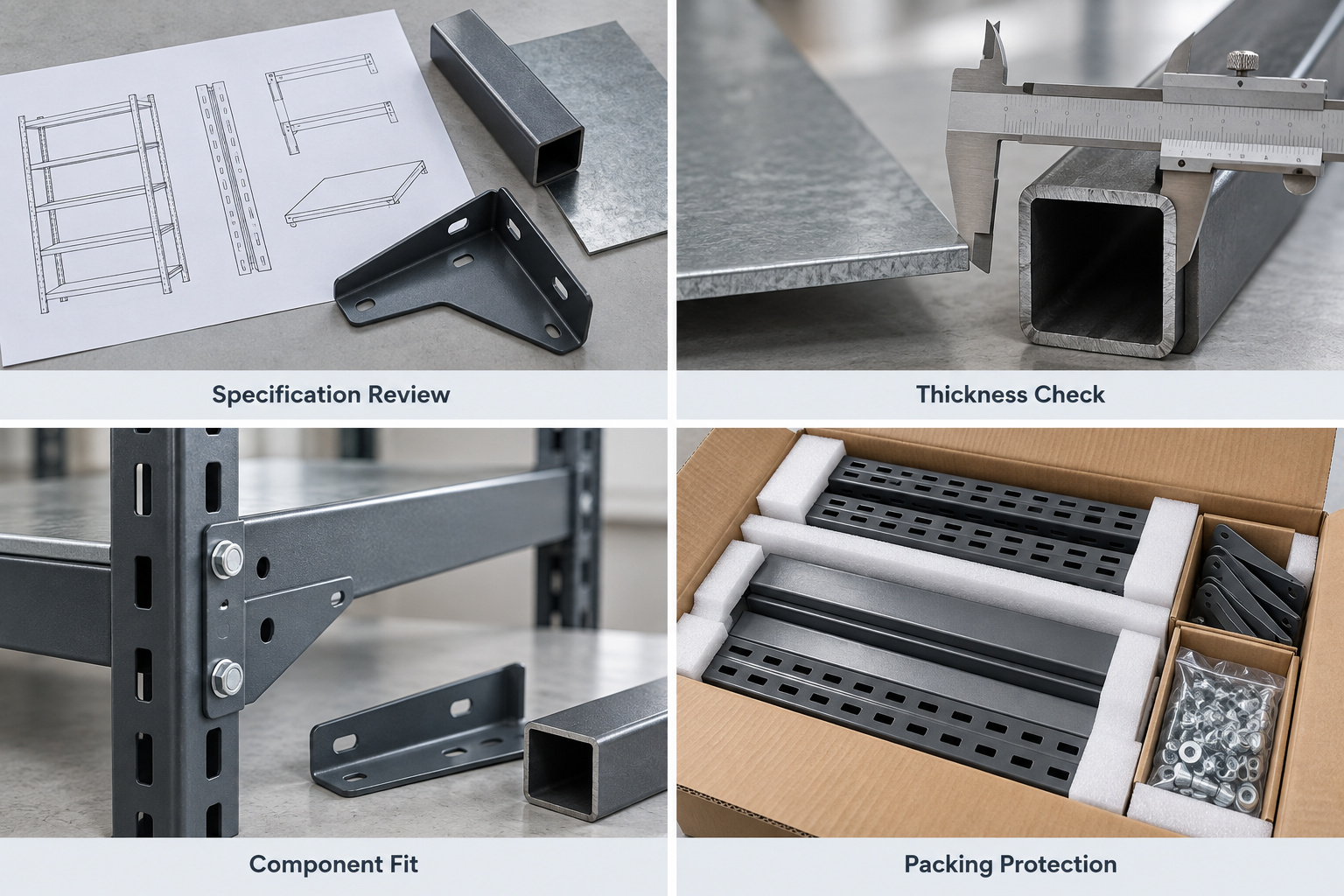 Specification Review

Thickness Check

Component Fit

Packing Protection