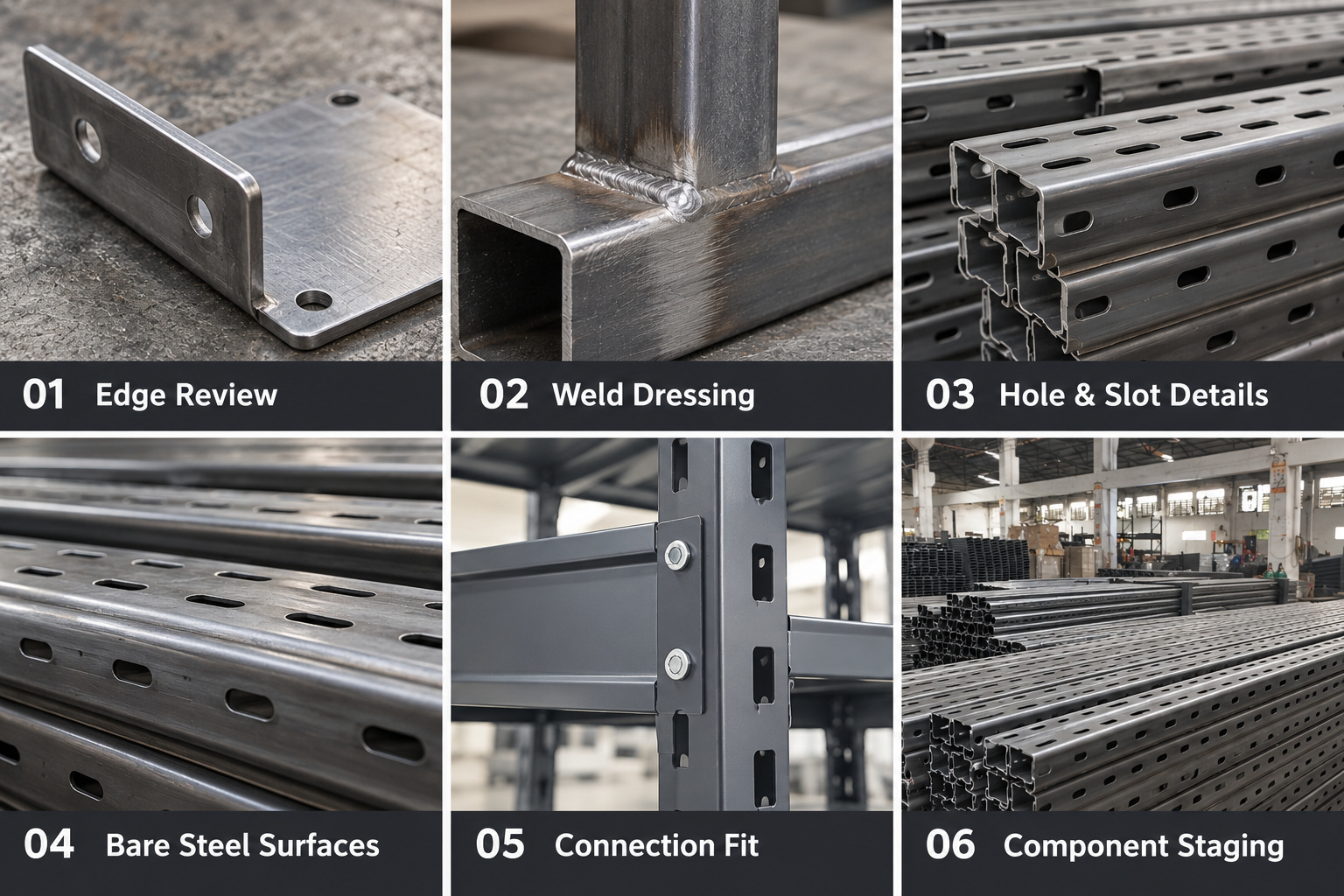 01 Edge Review

02 Weld Dressing

03 Hole & Slot Details

04 Bare Steel Surfaces

05 Connection Fit

06 Component Staging