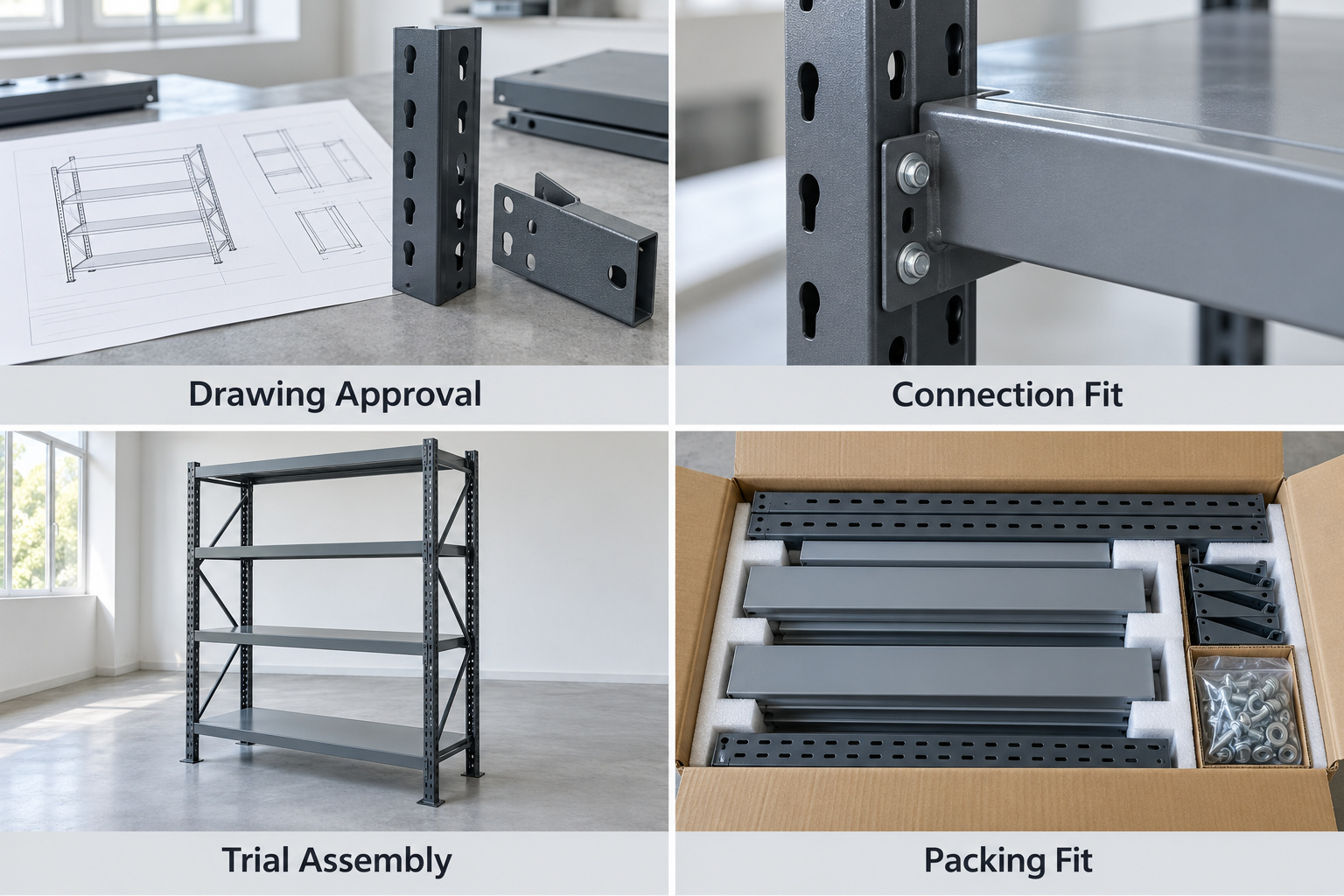 Drawing Approval

Connection Fit

Trial Assembly

Packing Fit