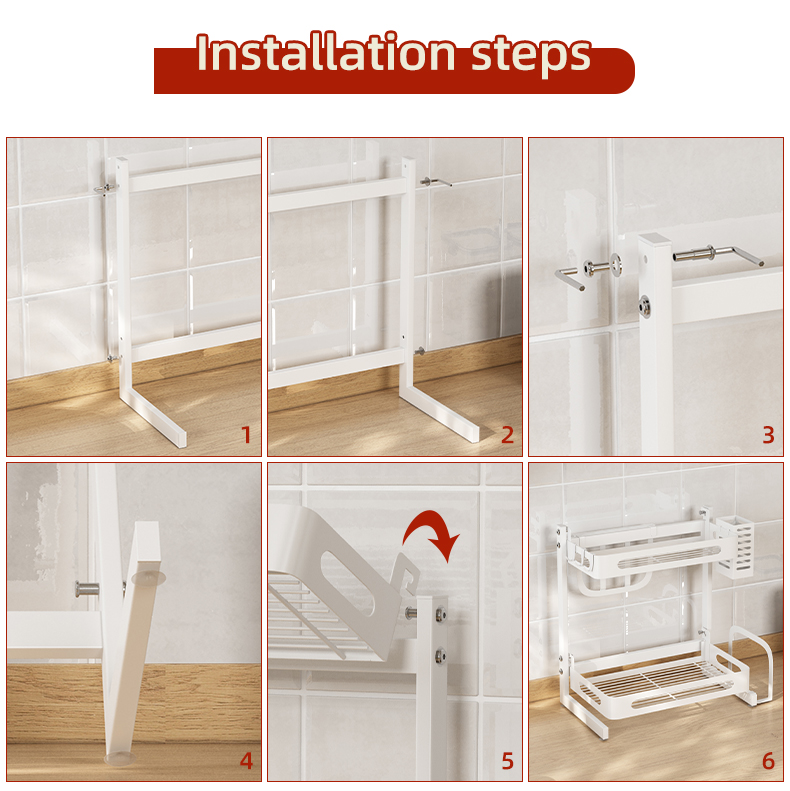 Installation steps

1

2

3

4

5

6