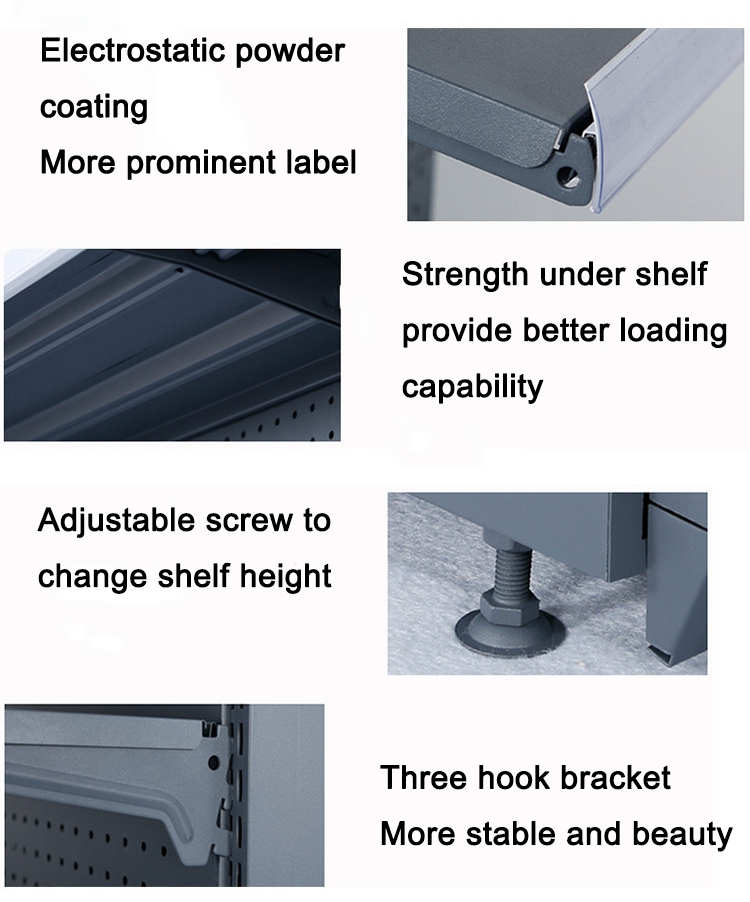 Electrostatic powder coating
More prominent label

Strength under shelf provide better loading capability

Adjustable screw to change shelf height

Three hook bracket
More stable and beauty